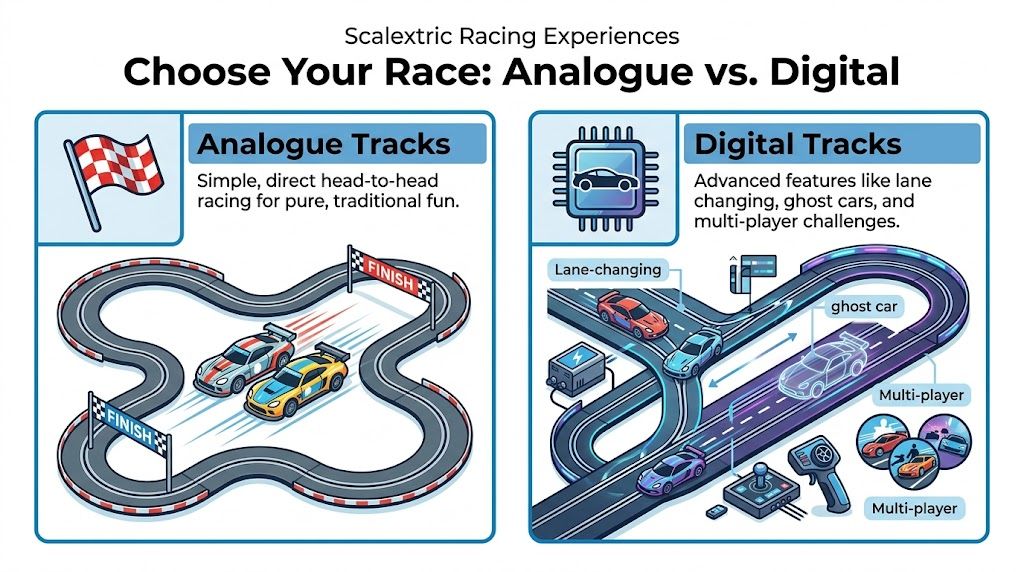 Scalextric Racing Experiences

Choose Your Race: Analogue vs. Digital

Analogue Tracks

Simple, direct head-to-head racing for pure, traditional fun.

FINISH

FINISH

Digital Tracks

Advanced features like lane changing, ghost cars, and multi-player challenges.

Lane-changing

ghost car

Multi-player

Multi-player