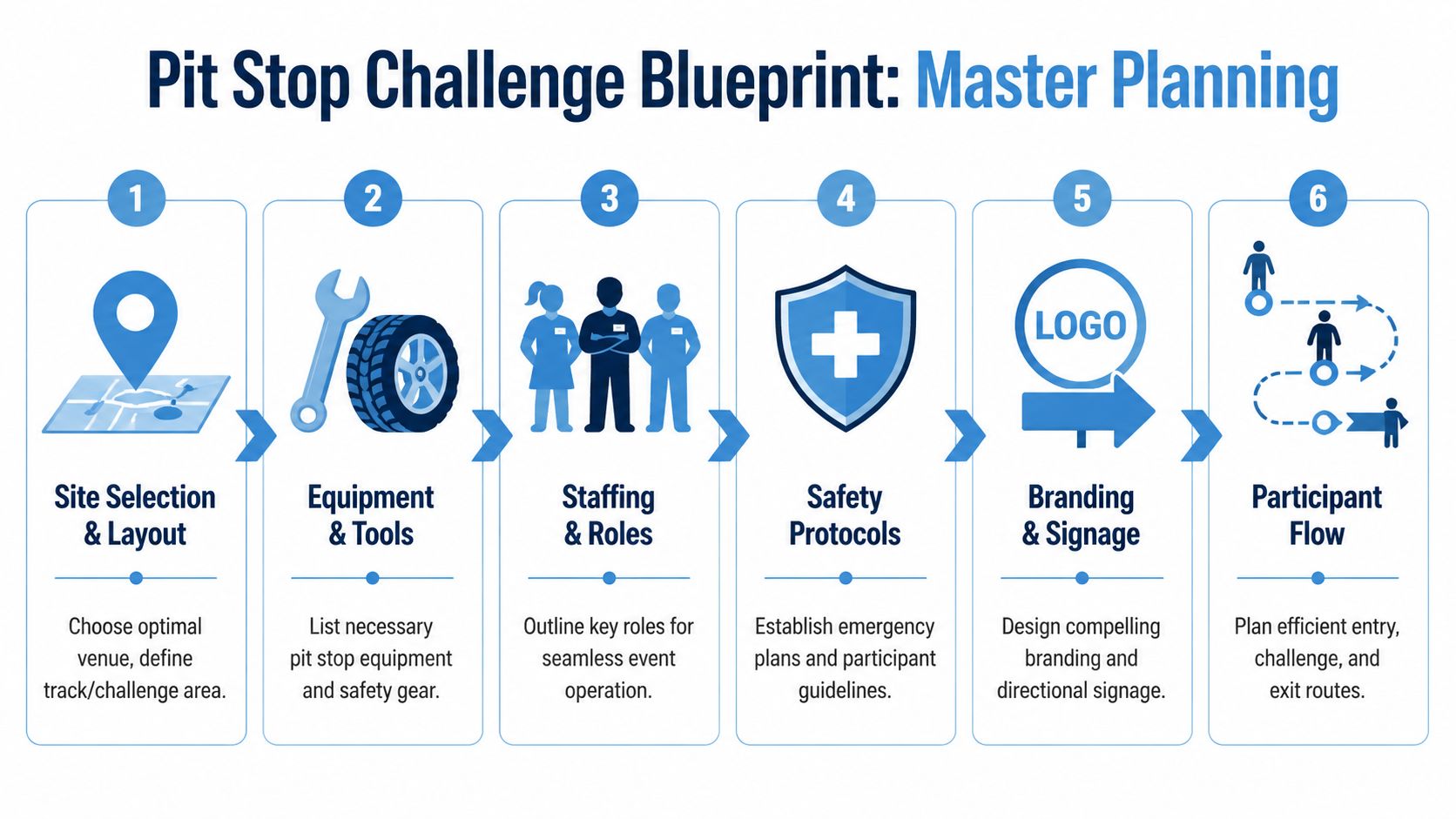 Pit Stop Challenge Blueprint: Master Planning

1
Site Selection & Layout
Choose optimal venue, define track/challenge area.

2
Equipment & Tools
List necessary pit stop equipment and safety gear.

3
Staffing & Roles
Outline key roles for seamless event operation.

4
Safety Protocols
Establish emergency plans and participant guidelines.

5
LOGO
Branding & Signage
Design compelling branding and directional signage.

6
Participant Flow
Plan efficient entry, challenge, and exit routes.