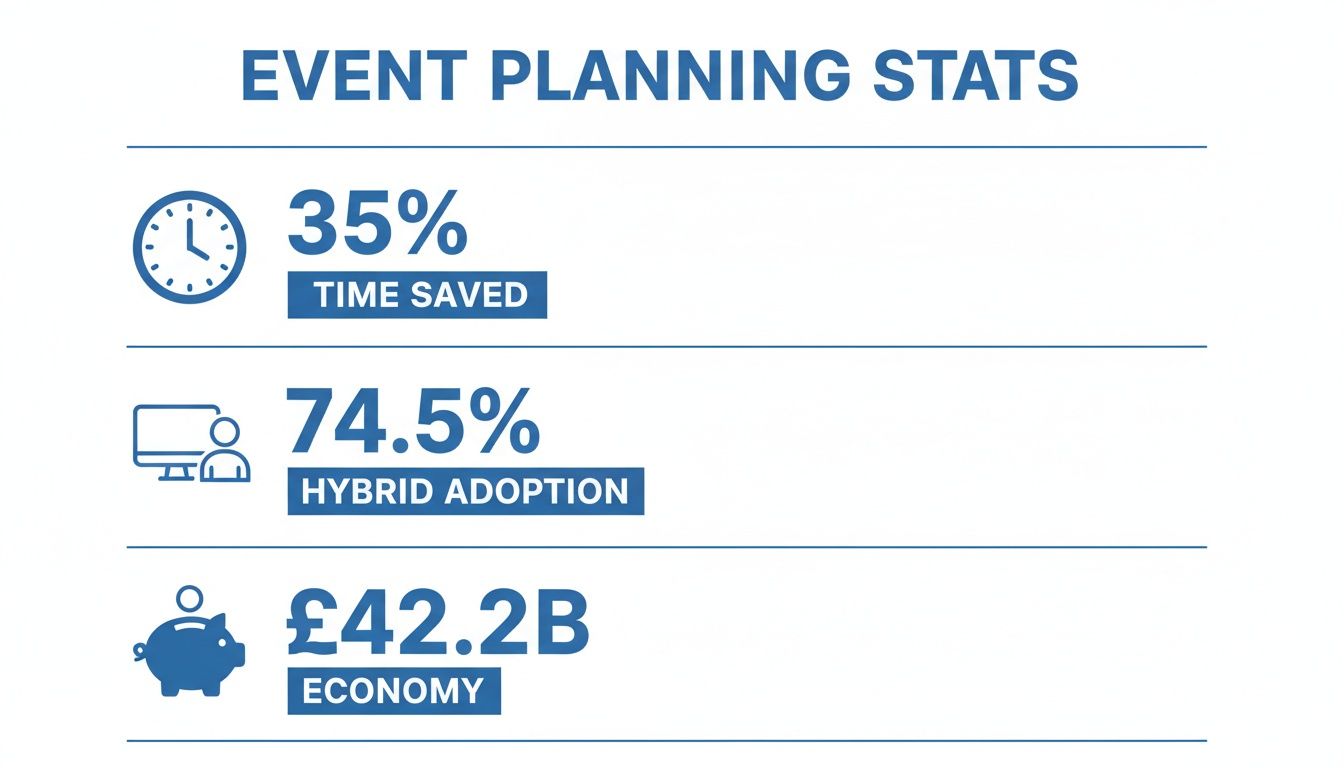 EVENT PLANNING STATS

35%
TIME SAVED

74.5%
HYBRID ADOPTION

£42.2B
ECONOMY